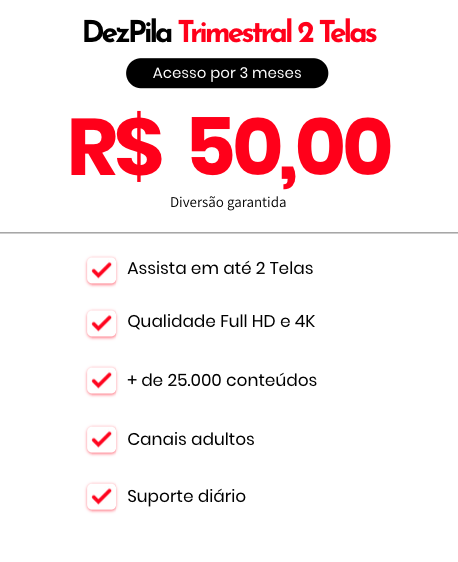 DezPila Trimestral 2 Telas

Acesso por 3 meses

R$ 50,00

Diversão garantida

☑ Assista em até 2 Telas

☑ Qualidade Full HD e 4K

☑ + de 25.000 conteúdos

☑ Canais adultos

☑ Suporte diário